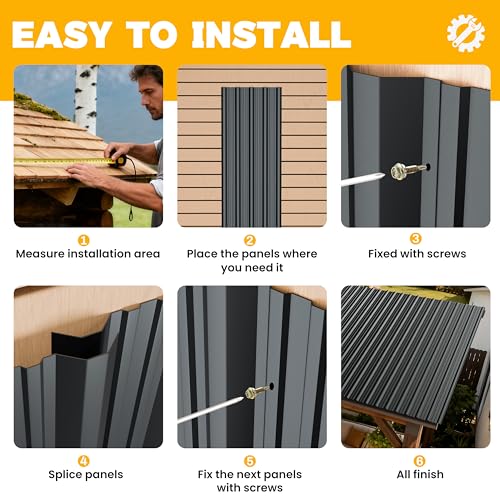 EASY TO INSTALL

1
Measure installation area

2
Place the panels where you need it

3
Fixed with screws

4
Splice panels

5
Fix the next panels with screws

6
All finish