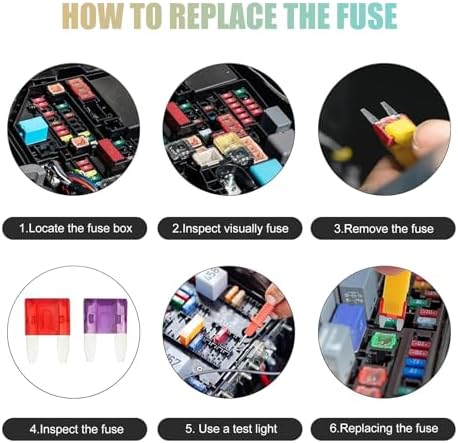 HOW TO REPLACE THE FUSE

1.Locate the fuse box

2.Inspect visually fuse

3.Remove the fuse

4.Inspect the fuse

5. Use a test light

6.Replacing the fuse