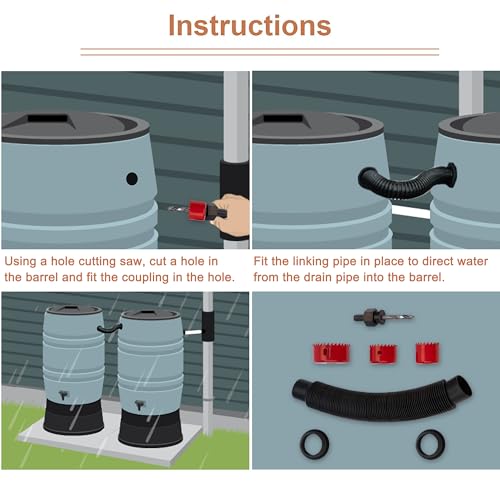 Instructions

Using a hole cutting saw, cut a hole in the barrel and fit the coupling in the hole.

Fit the linking pipe in place to direct water from the drain pipe into the barrel.