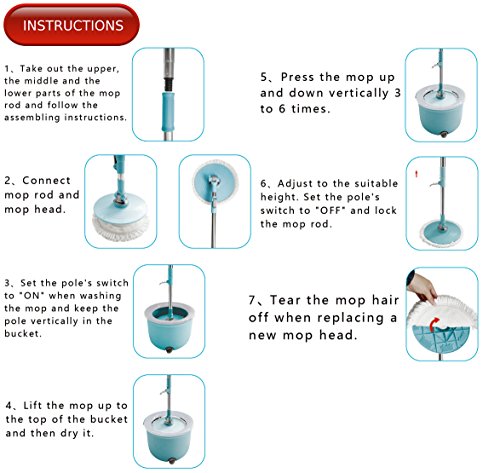 INSTRUCTIONS

1、Take out the upper, the middle and the lower parts of the mop rod and follow the assembling instructions.

2、Connect mop rod and mop head.

3、Set the pole's switch to "ON" when washing the mop and keep the pole vertically in the bucket.

4、Lift the mop up to the top of the bucket and then dry it.

5、Press the mop up and down vertically 3 to 6 times.

6、Adjust to the suitable height. Set the pole's switch to "OFF" and lock the mop rod.

7、Tear the mop hair off when replacing a new mop head.