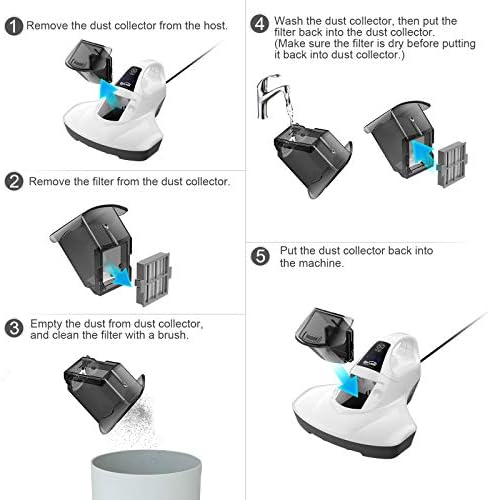 1 Remove the dust collector from the host.

2 Remove the filter from the dust collector.

3 Empty the dust from dust collector, and clean the filter with a brush.

4 Wash the dust collector, then put the filter back into the dust collector. (Make sure the filter is dry before putting it back into dust collector.)

5 Put the dust collector back into the machine.