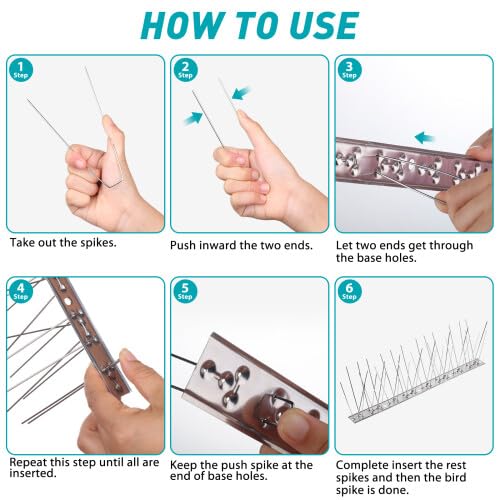 HOW TO USE

1
Step

Take out the spikes.

2
Step

Push inward the two ends.

3
Step

Let two ends get through the base holes.

4
Step

Repeat this step until all are inserted.

5
Step

Keep the push spike at the end of base holes.

6
Step

Complete insert the rest spikes and then the bird spike is done.