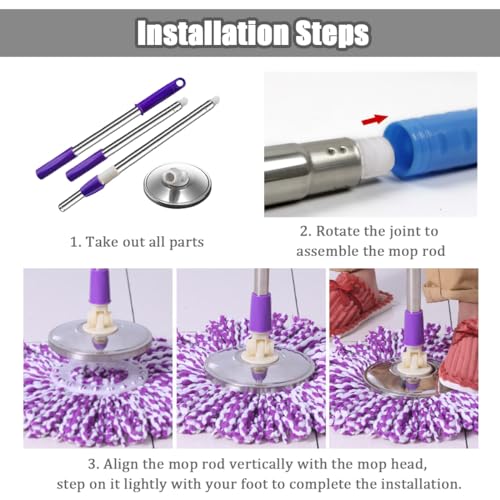 Installation Steps

1. Take out all parts

2. Rotate the joint to assemble the mop rod

3. Align the mop rod vertically with the mop head, step on it lightly with your foot to complete the installation.