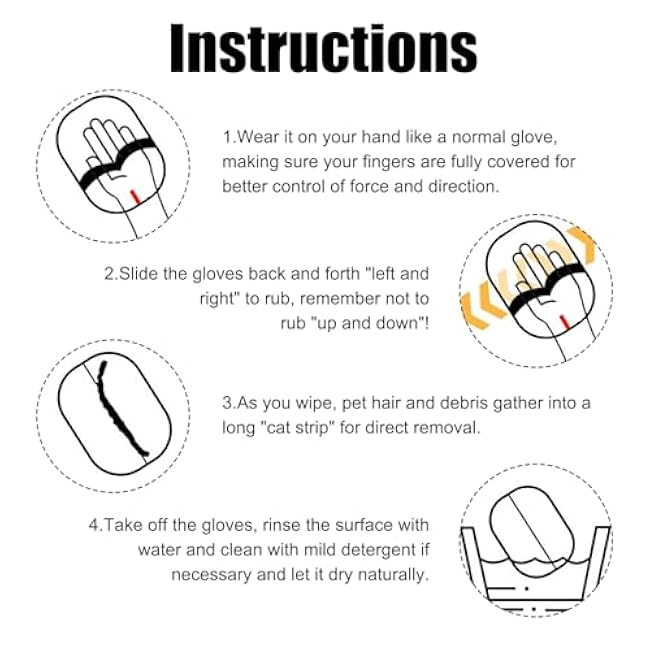 Instructions

1.Wear it on your hand like a normal glove, making sure your fingers are fully covered for better control of force and direction.

2.Slide the gloves back and forth "left and right" to rub, remember not to rub "up and down"!

3.As you wipe, pet hair and debris gather into a long "cat strip" for direct removal.

4.Take off the gloves, rinse the surface with water and clean with mild detergent if necessary and let it dry naturally.