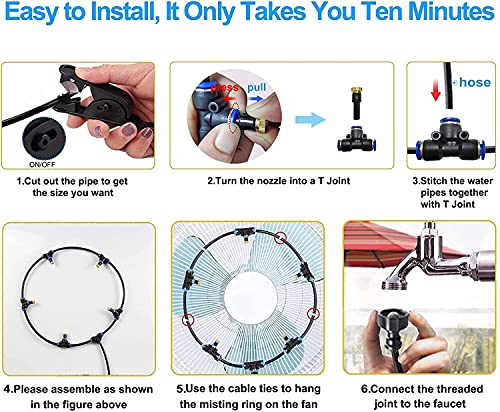 Easy to Install, It Only Takes You Ten Minutes

ON/OFF

1.Cut out the pipe to get the size you want

press pull

2.Turn the nozzle into a T Joint

hose

3.Stitch the water pipes together with T Joint

4.Please assemble as shown in the figure above

5.Use the cable ties to hang the misting ring on the fan

6.Connect the threaded joint to the faucet