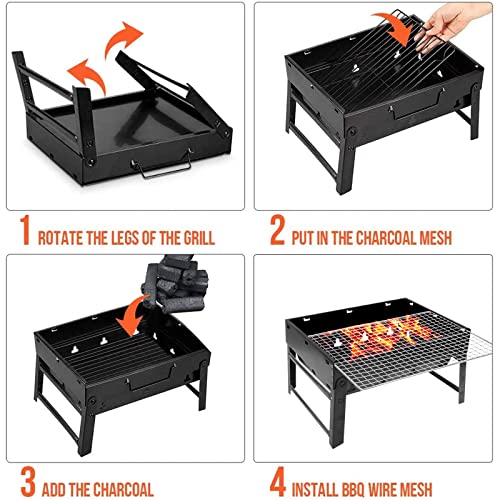 1 ROTATE THE LEGS OF THE GRILL

2 PUT IN THE CHARCOAL MESH

3 ADD THE CHARCOAL

4 INSTALL BBQ WIRE MESH