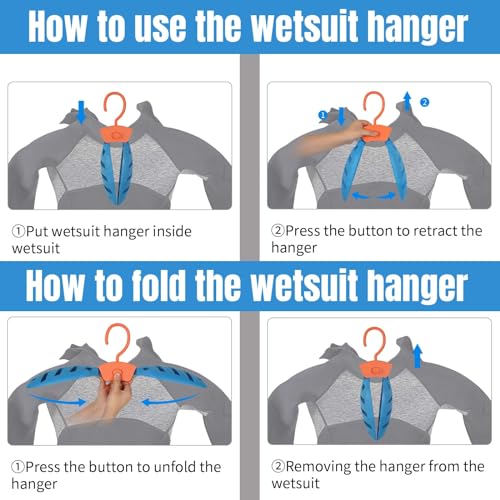 How to use the wetsuit hanger

①Put wetsuit hanger inside wetsuit

①
②

②Press the button to retract the hanger

How to fold the wetsuit hanger

①Press the button to unfold the hanger

②Removing the hanger from the wetsuit