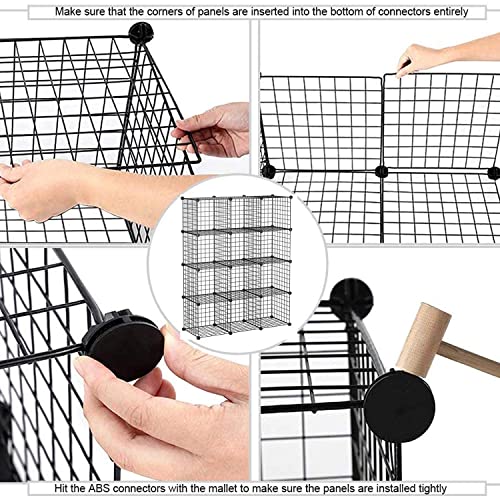 Make sure that the corners of panels are inserted into the bottom of connectors entirely

Hit the ABS connectors with the mallet to make sure the panels are installed tightly