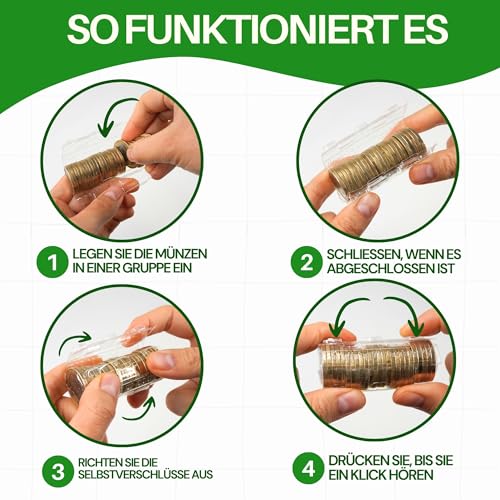 SO FUNKTIONIERT ES

1 LEGEN SIE DIE MÜNZEN IN EINER GRUPPE EIN

2 SCHLIESSEN, WENN ES ABGESCHLOSSEN IST

3 RICHTEN SIE DIE SELBSTVERSCHLÜSSE AUS

4 DRÜCKEN SIE, BIS SIE EIN KLICK HÖREN