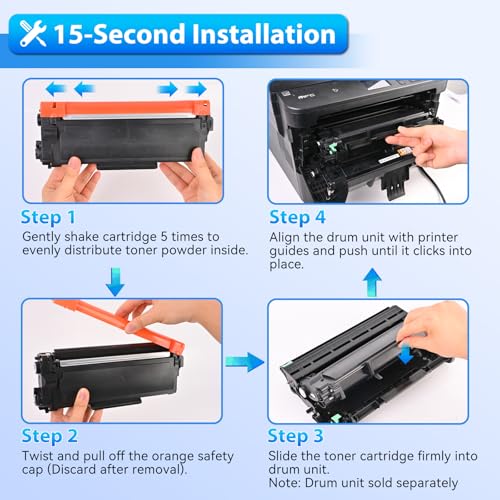 15-Second Installation

Step 1
Gently shake cartridge 5 times to evenly distribute toner powder inside.

Step 2
Twist and pull off the orange safety cap (Discard after removal).

Step 3
Slide the toner cartridge firmly into drum unit.
Note: Drum unit sold separately

Step 4
Align the drum unit with printer guides and push until it clicks into place.