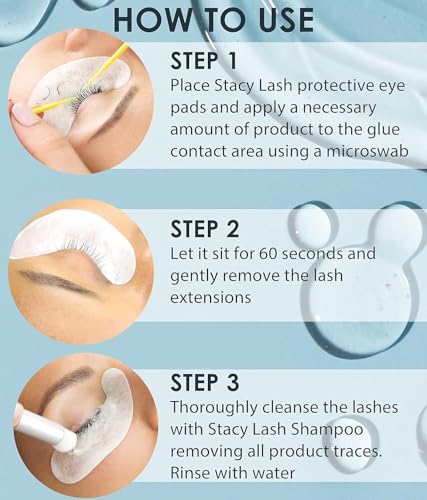 HOW TO USE

STEP 1
Place Stacy Lash protective eye pads and apply a necessary amount of product to the glue contact area using a microswab

STEP 2
Let it sit for 60 seconds and gently remove the lash extensions

STEP 3
Thoroughly cleanse the lashes with Stacy Lash Shampoo removing all product traces. Rinse with water