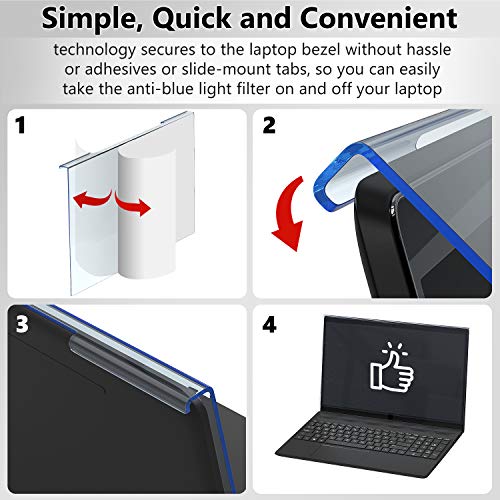 Simple, Quick and Convenient

technology secures to the laptop bezel without hassle or adhesives or slide-mount tabs, so you can easily take the anti-blue light filter on and off your laptop

1

2

3

4