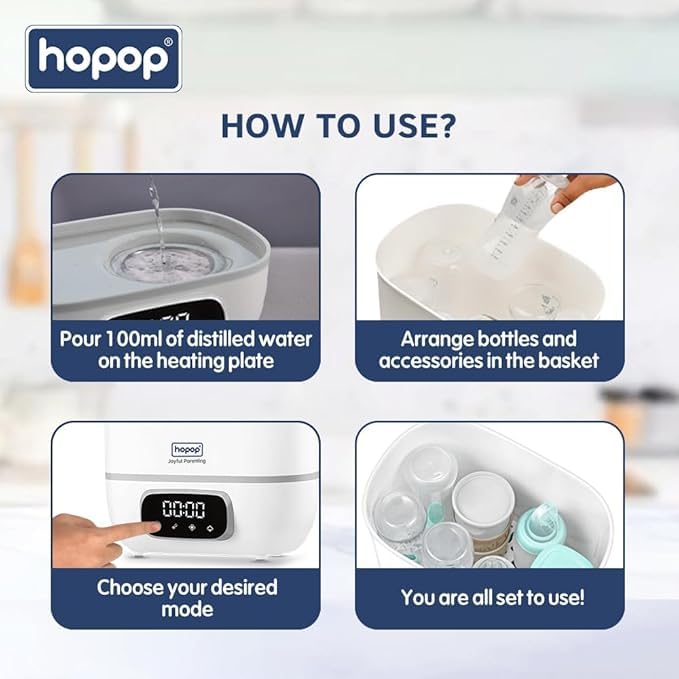 hopop®

HOW TO USE?

Pour 100ml of distilled water on the heating plate

Arrange bottles and accessories in the basket

hopop
Joyful Parenting

00:00

Choose your desired mode

You are all set to use!