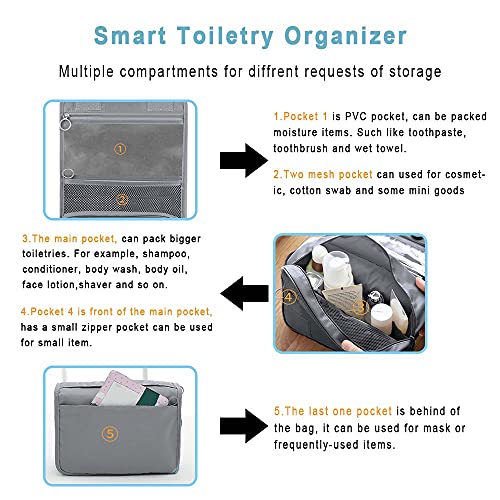 Smart Toiletry Organizer

Multiple compartments for diffrent requests of storage

①

②

1.Pocket 1 is PVC pocket, can be packed moisture items. Such like toothpaste, toothbrush and wet towel.

2.Two mesh pocket can used for cosmetic, cotton swab and some mini goods

3.The main pocket, can pack bigger toiletries. For example, shampoo, conditioner, body wash, body oil, face lotion,shaver and so on.

4.Pocket 4 is front of the main pocket, has a small zipper pocket can be used for small item.

④

③

⑤

5.The last one pocket is behind of the bag, it can be used for mask or frequently-used items.