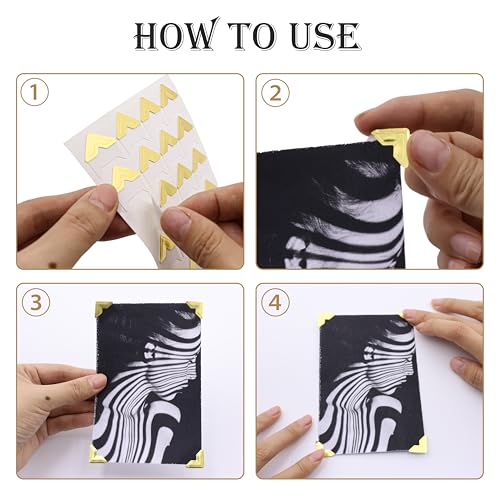 HOW TO USE

1

2

3

4