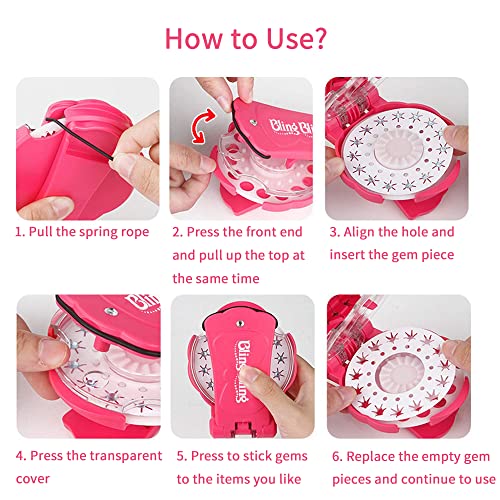 How to Use?

Bling Bli

1. Pull the spring rope

2. Press the front end and pull up the top at the same time

3. Align the hole and insert the gem piece

Blin

Bling Bling

4. Press the transparent cover

5. Press to stick gems to the items you like

6. Replace the empty gem pieces and continue to use