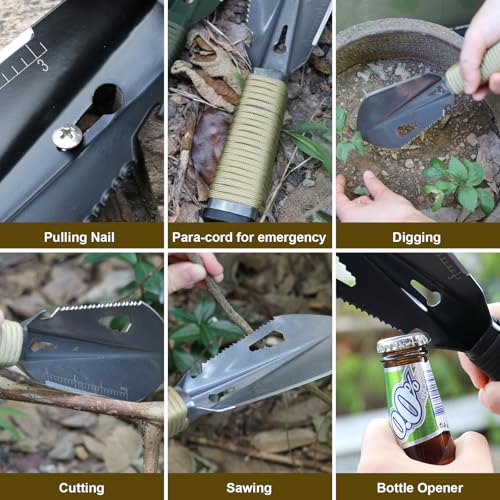 3

Pulling Nail

Para-cord for emergency

Digging

Cutting

Sawing

0.0%

Bottle Opener