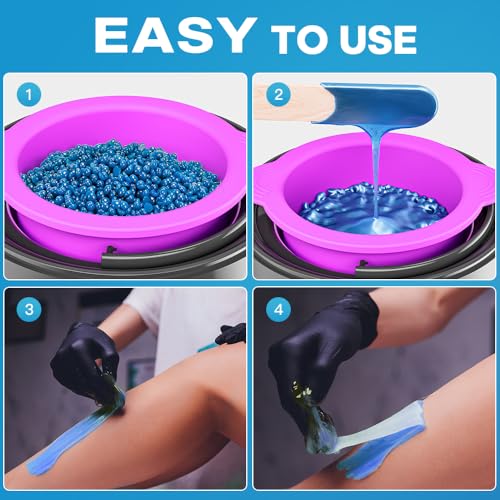 EASY TO USE

1

2

3

4