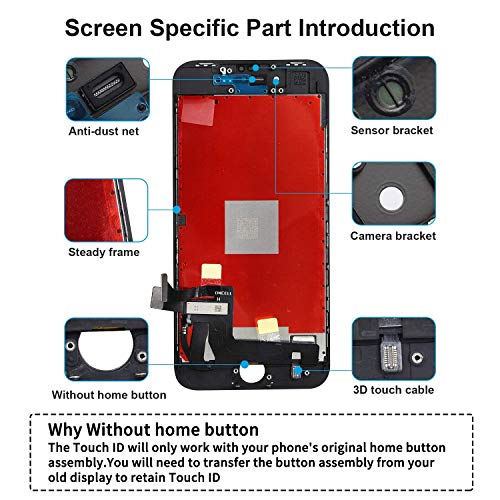 Screen Specific Part Introduction

Anti-dust net

Sensor bracket

Steady frame

Camera bracket

Without home button

3D touch cable

Why Without home button

The Touch ID will only work with your phone's original home button assembly.You will need to transfer the button assembly from your old display to retain Touch ID