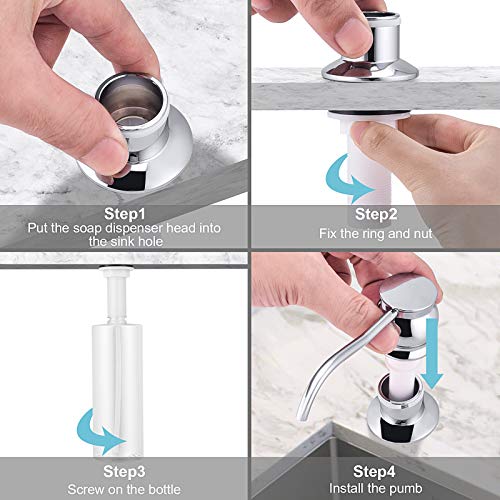 Step1
Put the soap dispenser head into the sink hole

Step2
Fix the ring and nut

Step3
Screw on the bottle

Step4
Install the pumb