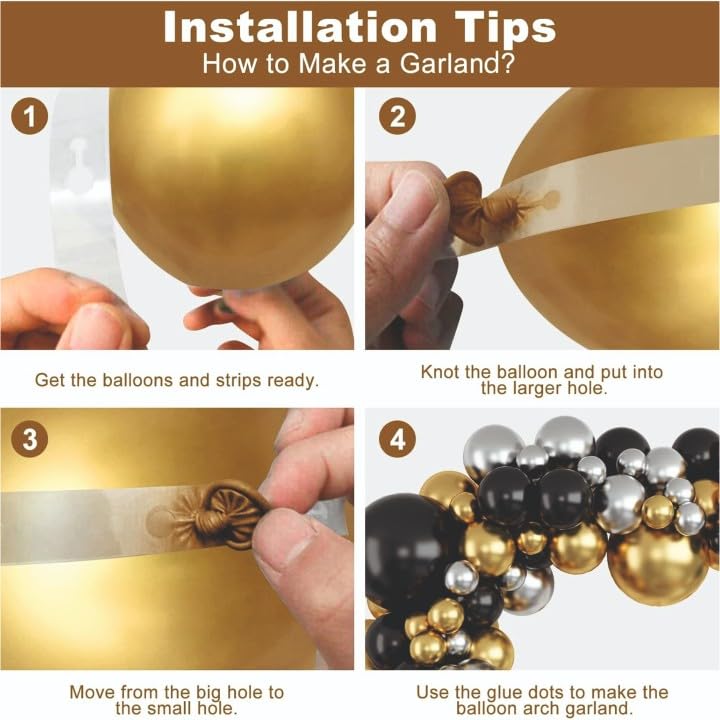 Installation Tips
How to Make a Garland?

1

Get the balloons and strips ready.

2

Knot the balloon and put into the larger hole.

3

Move from the big hole to the small hole.

4

Use the glue dots to make the balloon arch garland.