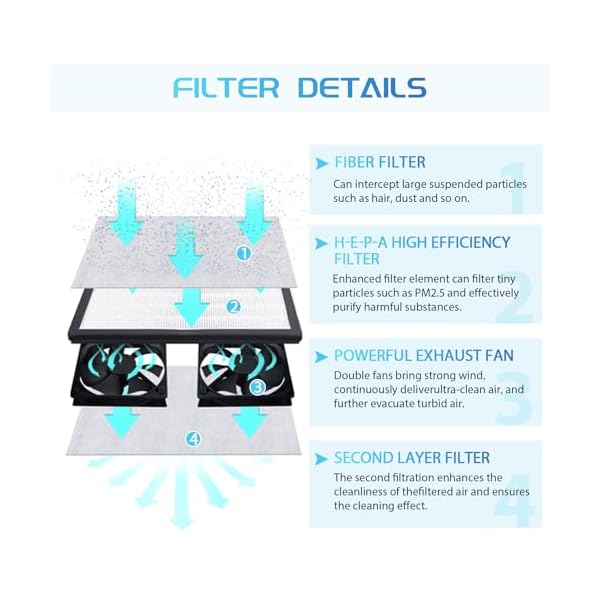 FILTER DETAILS

1
2
3
4

FIBER FILTER
Can intercept large suspended particles such as hair, dust and so on.

1

H-E-P-A HIGH EFFICIENCY FILTER
Enhanced filter element can filter tiny particles such as PM2.5 and effectively purify harmful substances.

2

POWERFUL EXHAUST FAN
Double fans bring strong wind, continuously deliverultra-clean air, and further evacuate turbid air.

3

SECOND LAYER FILTER
The second filtration enhances the cleanliness of thefiltered air and ensures the cleaning effect.

4