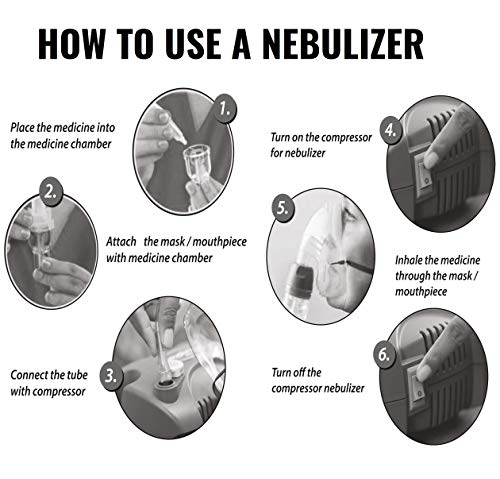 HOW TO USE A NEBULIZER

1.

Place the medicine into the medicine chamber

2.

Attach the mask / mouthpiece with medicine chamber

3.

Connect the tube with compressor

4.

Turn on the compressor for nebulizer

5.

Inhale the medicine through the mask / mouthpiece

6.

Turn off the compressor nebulizer