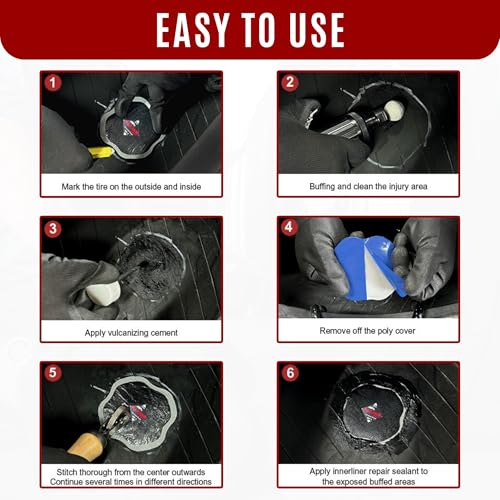 EASY TO USE

1
Mark the tire on the outside and inside

2
Buffing and clean the injury area

3
Apply vulcanizing cement

4
Remove off the poly cover

5
Stitch thorough from the center outwards
Continue several times in different directions

6
Apply innerliner repair sealant to the exposed buffed areas