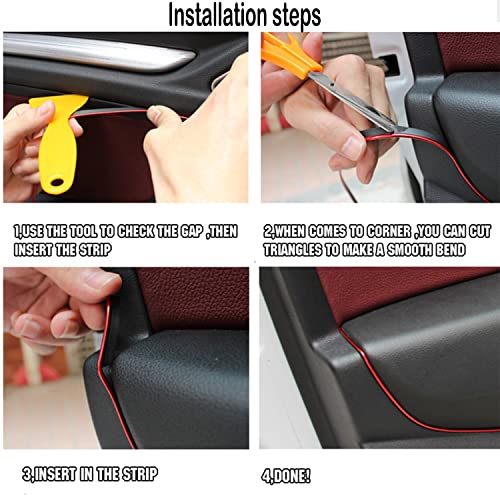 Installation steps

1,USE THE TOOL TO CHECK THE GAP ,THEN INSERT THE STRIP

2,WHEN COMES TO CORNER ,YOU CAN CUT TRIANGLES TO MAKE A SMOOTH BEND

3,INSERT IN THE STRIP

4,DONE!