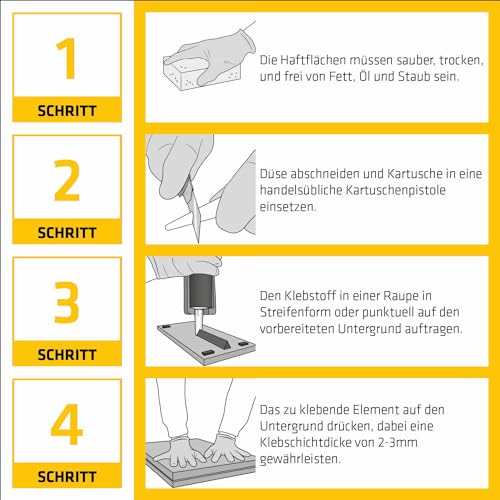 1
SCHRITT

Die Haftflächen müssen sauber, trocken, und frei von Fett, Öl und Staub sein.

2
SCHRITT

Düse abschneiden und Kartusche in eine handelsübliche Kartuschenpistole einsetzen.

3
SCHRITT

Den Klebstoff in einer Raupe in Streifenform oder punktuell auf den vorbereiteten Untergrund auftragen.

4
SCHRITT

Das zu klebende Element auf den Untergrund drücken, dabei eine Klebschichtdicke von 2-3mm gewährleisten.