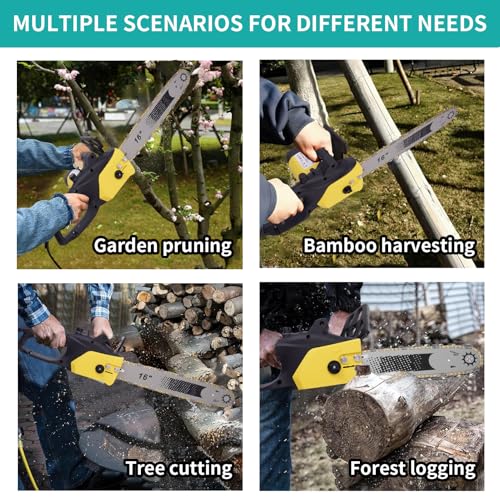 MULTIPLE SCENARIOS FOR DIFFERENT NEEDS

16"

Garden pruning

16"

Bamboo harvesting

16"

Tree cutting

Forest logging