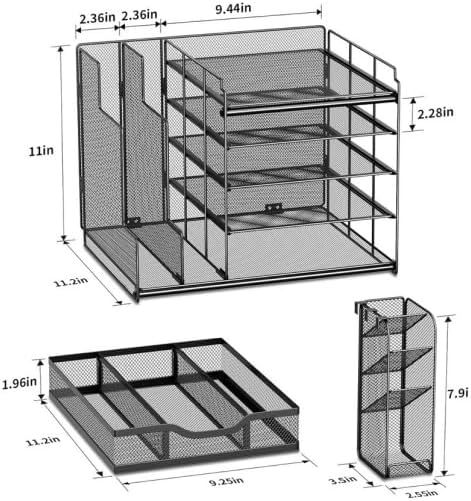 2.36in
2.36in
9.44in
2.28in
11in
11.2in
1.96in
11.2in
9.25in
7.9i
3.5in
2.55in