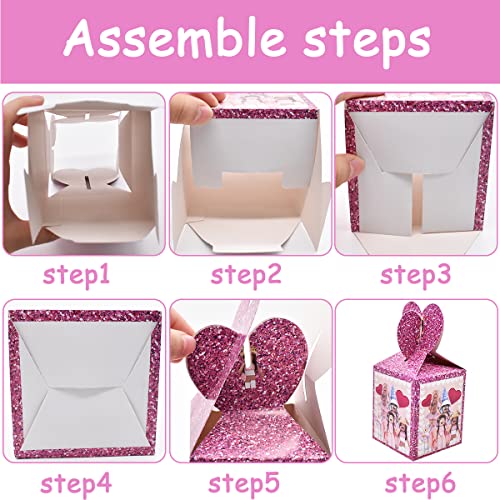 Assemble steps

step1

step2

step3

step4

step5

step6