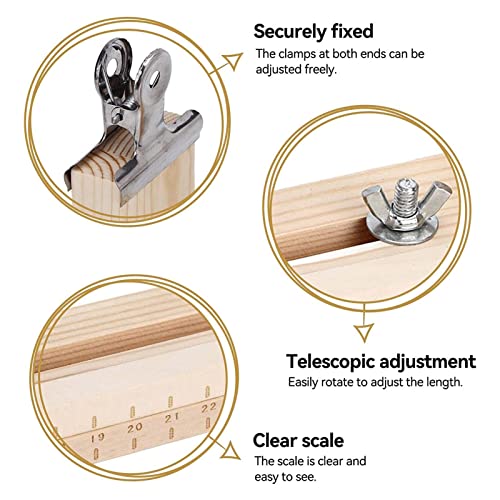 Securely fixed
The clamps at both ends can be adjusted freely.

Telescopic adjustment
Easily rotate to adjust the length.

19 20 21 22

Clear scale
The scale is clear and easy to see.