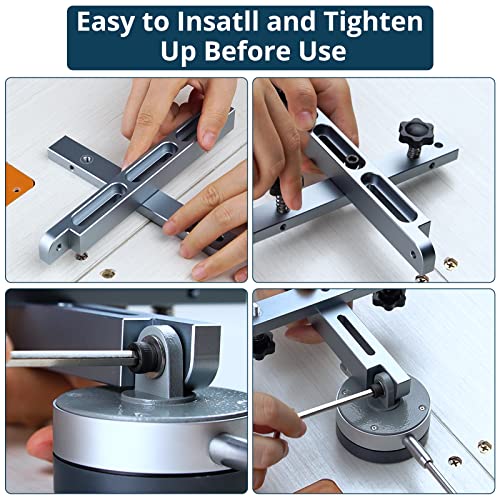 Easy to Insatll and Tighten Up Before Use