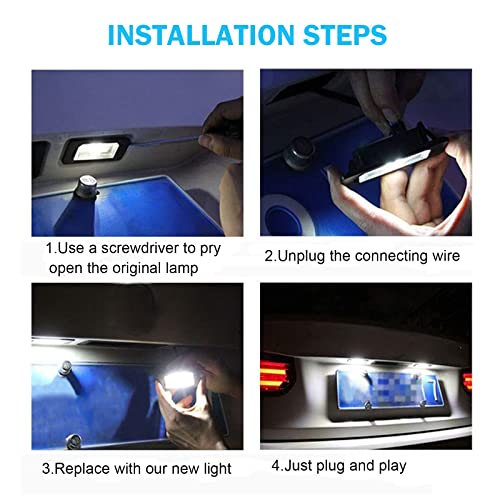 INSTALLATION STEPS

1.Use a screwdriver to pry open the original lamp

2.Unplug the connecting wire

3.Replace with our new light

4.Just plug and play