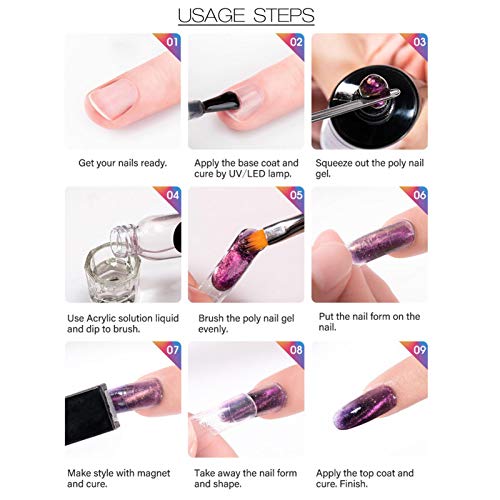 USAGE STEPS

01

Get your nails ready.

02

Apply the base coat and cure by UV/LED lamp.

03

Squeeze out the poly nail gel.

04

Use Acrylic solution liquid and dip to brush.

05

Brush the poly nail gel evenly.

06

Put the nail form on the nail.

07

Make style with magnet and cure.

08

Take away the nail form and shape.

09

Apply the top coat and cure. Finish.