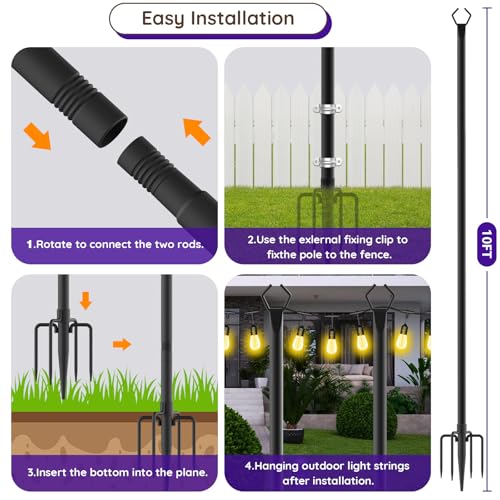 Easy Installation

1.Rotate to connect the two rods.

2.Use the exlernal fixing clip to fixthe pole to the fence.

3.Insert the bottom into the plane.

4.Hanging outdoor light strings after installation.

10FT