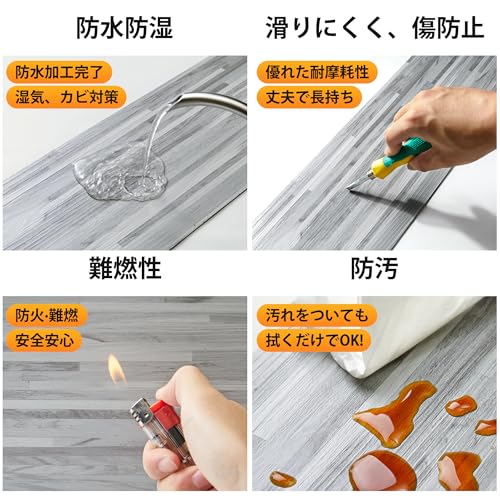 防水防湿

防水加工完了

湿気、カビ対策

滑りにくく、傷防止

優れた耐摩耗性

丈夫で長持ち

難燃性

防火·難燃

安全安心

防汚

汚れをついても

拭くだけでOK!