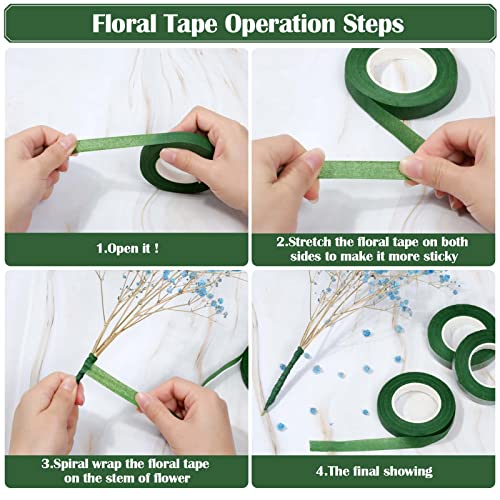 Floral Tape Operation Steps

1.Open it !

2.Stretch the floral tape on both sides to make it more sticky

3.Spiral wrap the floral tape on the stem of flower

4.The final showing