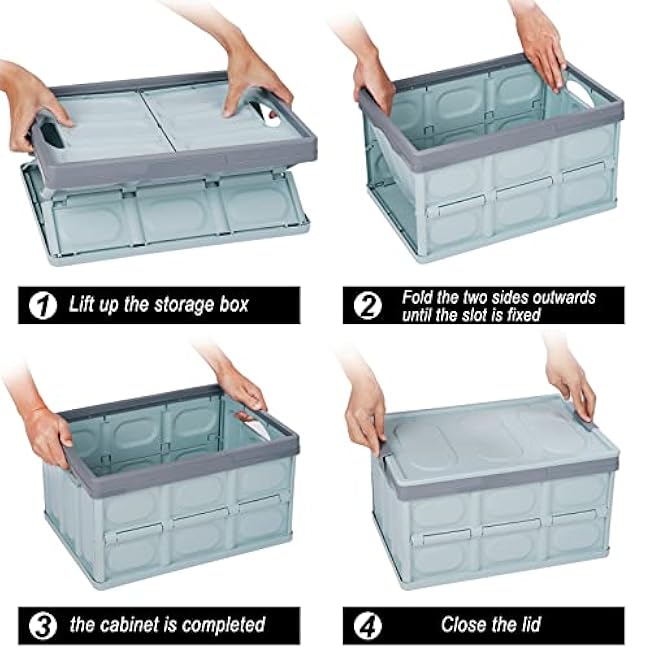 1 Lift up the storage box

2 Fold the two sides outwards until the slot is fixed

3 the cabinet is completed

4 Close the lid