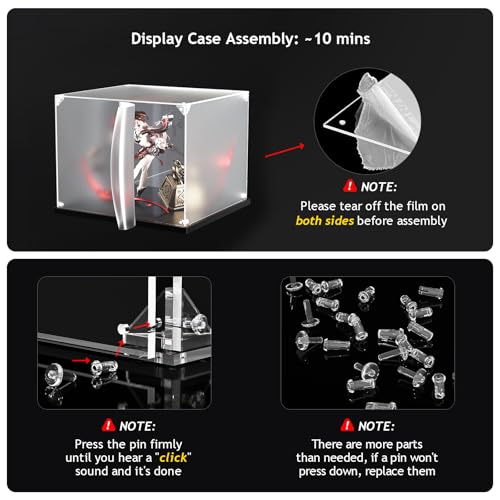 Display Case Assembly: ~10 mins

NOTE:
Please tear off the film on both sides before assembly

NOTE:
Press the pin firmly until you hear a "click" sound and it's done

NOTE:
There are more parts than needed, if a pin won't press down, replace them