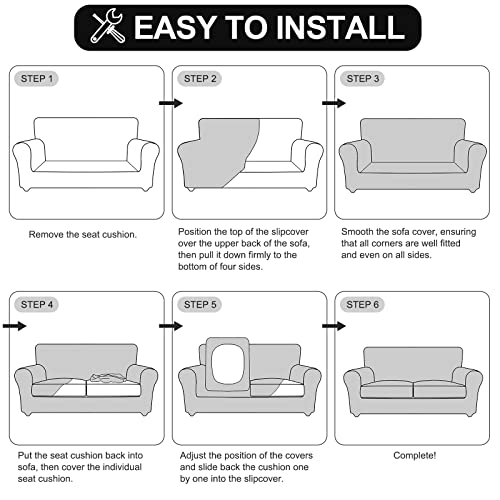 EASY TO INSTALL

STEP 1

Remove the seat cushion.

STEP 2

Position the top of the slipcover over the upper back of the sofa, then pull it down firmly to the bottom of four sides.

STEP 3

Smooth the sofa cover, ensuring that all corners are well fitted and even on all sides.

STEP 4

Put the seat cushion back into sofa, then cover the individual seat cushion.

STEP 5

Adjust the position of the covers and slide back the cushion one by one into the slipcover.

STEP 6

Complete!