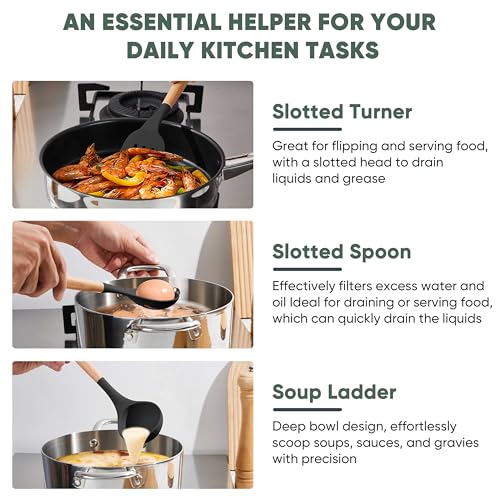 AN ESSENTIAL HELPER FOR YOUR DAILY KITCHEN TASKS

Slotted Turner

Great for flipping and serving food, with a slotted head to drain liquids and grease

Slotted Spoon

Effectively filters excess water and oil Ideal for draining or serving food, which can quickly drain the liquids

Soup Ladder

Deep bowl design, effortlessly scoop soups, sauces, and gravies with precision