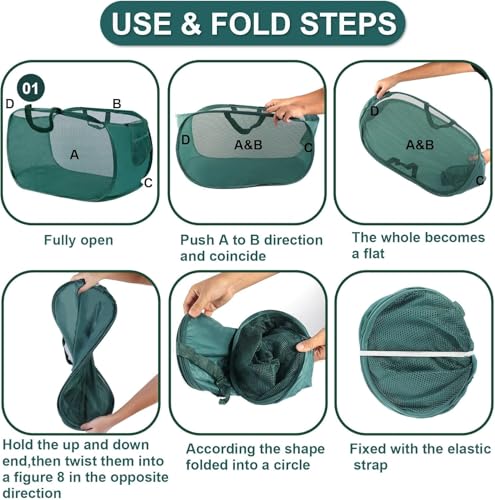 USE & FOLD STEPS

01

D

B

A

C

Fully open

D

A&B

C

Push A to B direction and coincide

D

A&B

C

The whole becomes a flat

Hold the up and down end,then twist them into a figure 8 in the opposite direction

According the shape folded into a circle

Fixed with the elastic strap