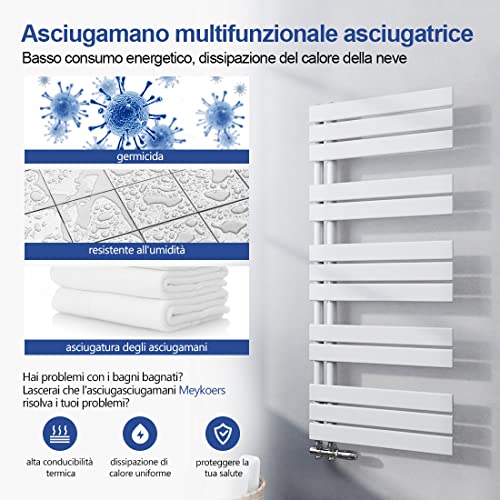 Asciugamano multifunzionale asciugatrice

Basso consumo energetico, dissipazione del calore della neve

germicida

resistente all'umidità

asciugatura degli asciugamani

Hai problemi con i bagni bagnati?
Lascerai che l'asciugasciugamani Meykoers risolva i tuoi problemi?

alta conducibilità termica

dissipazione di calore uniforme

proteggere la tua salute