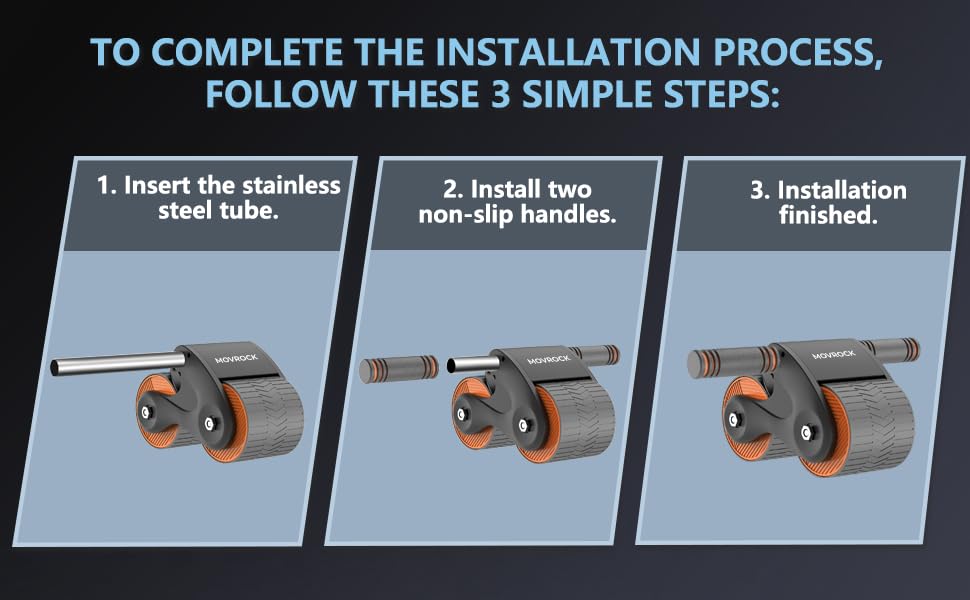 TO COMPLETE THE INSTALLATION PROCESS, FOLLOW THESE 3 SIMPLE STEPS:

1. Insert the stainless steel tube.

MOVROCK

2. Install two non-slip handles.

MOVROCK

3. Installation finished.

MOVROCK