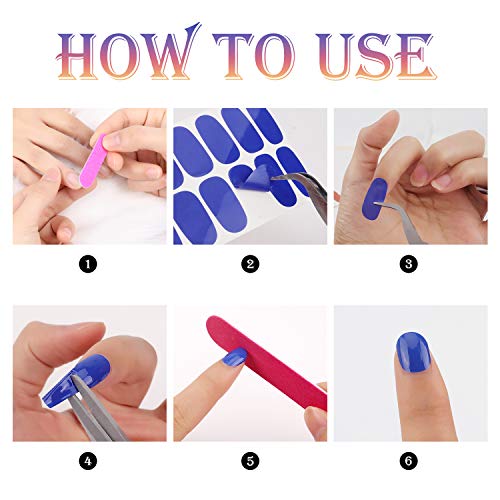 HOW TO USE

1

2

3

4

5

6