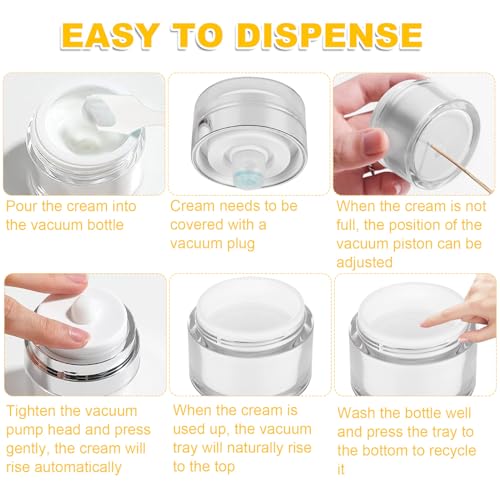 EASY TO DISPENSE

Pour the cream into the vacuum bottle

Cream needs to be covered with a vacuum plug

When the cream is not full, the position of the vacuum piston can be adjusted

Tighten the vacuum pump head and press gently, the cream will rise automatically

When the cream is used up, the vacuum tray will naturally rise to the top

Wash the bottle well and press the tray to the bottom to recycle it