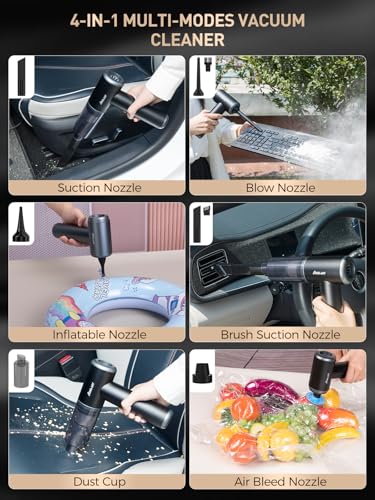 4-IN-1 MULTI-MODES VACUUM CLEANER

Suction Nozzle

Blow Nozzle

Inflatable Nozzle

Brush Suction Nozzle

Dust Cup

Air Bleed Nozzle